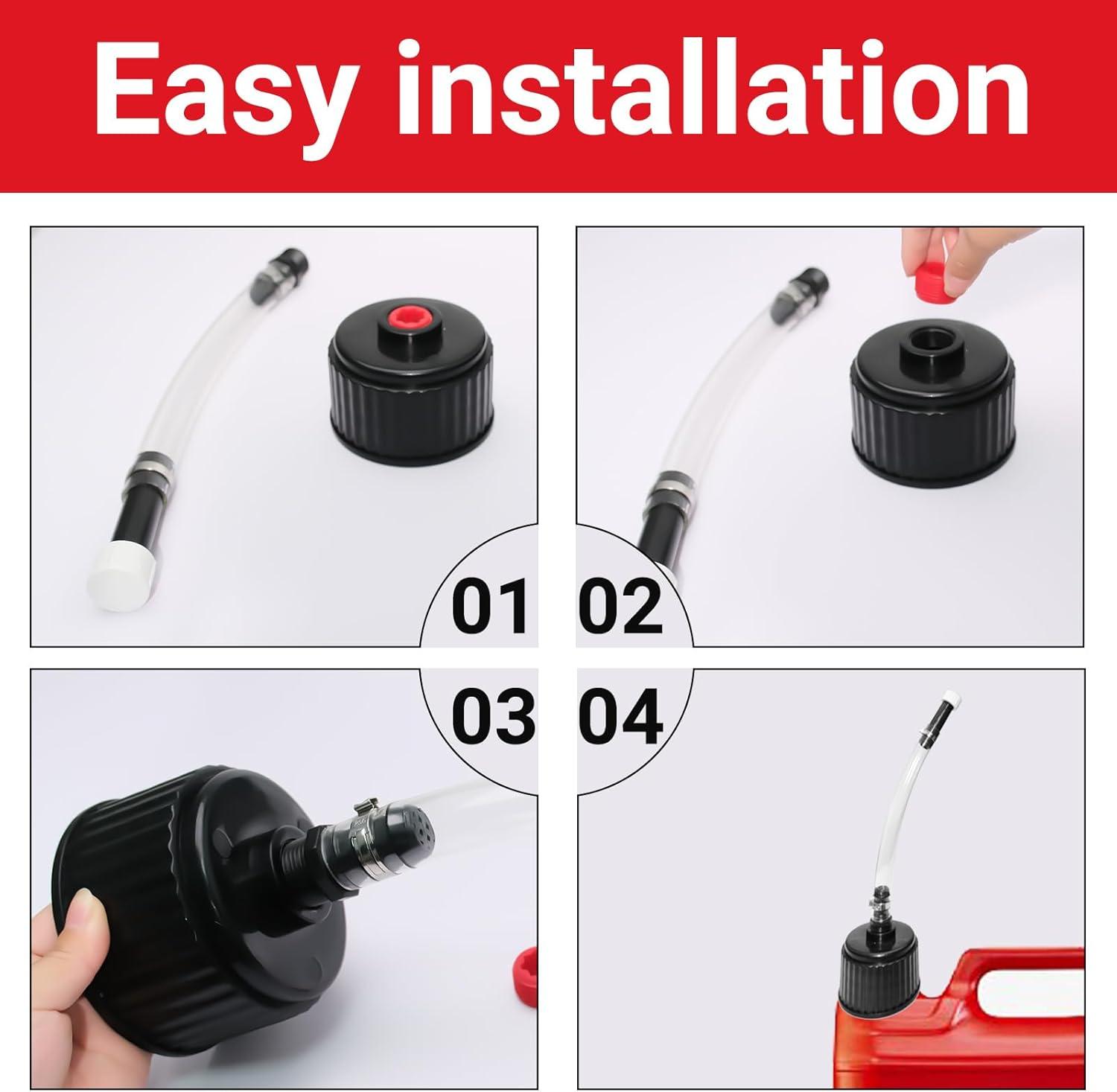 Easy installation

01

02

03

04