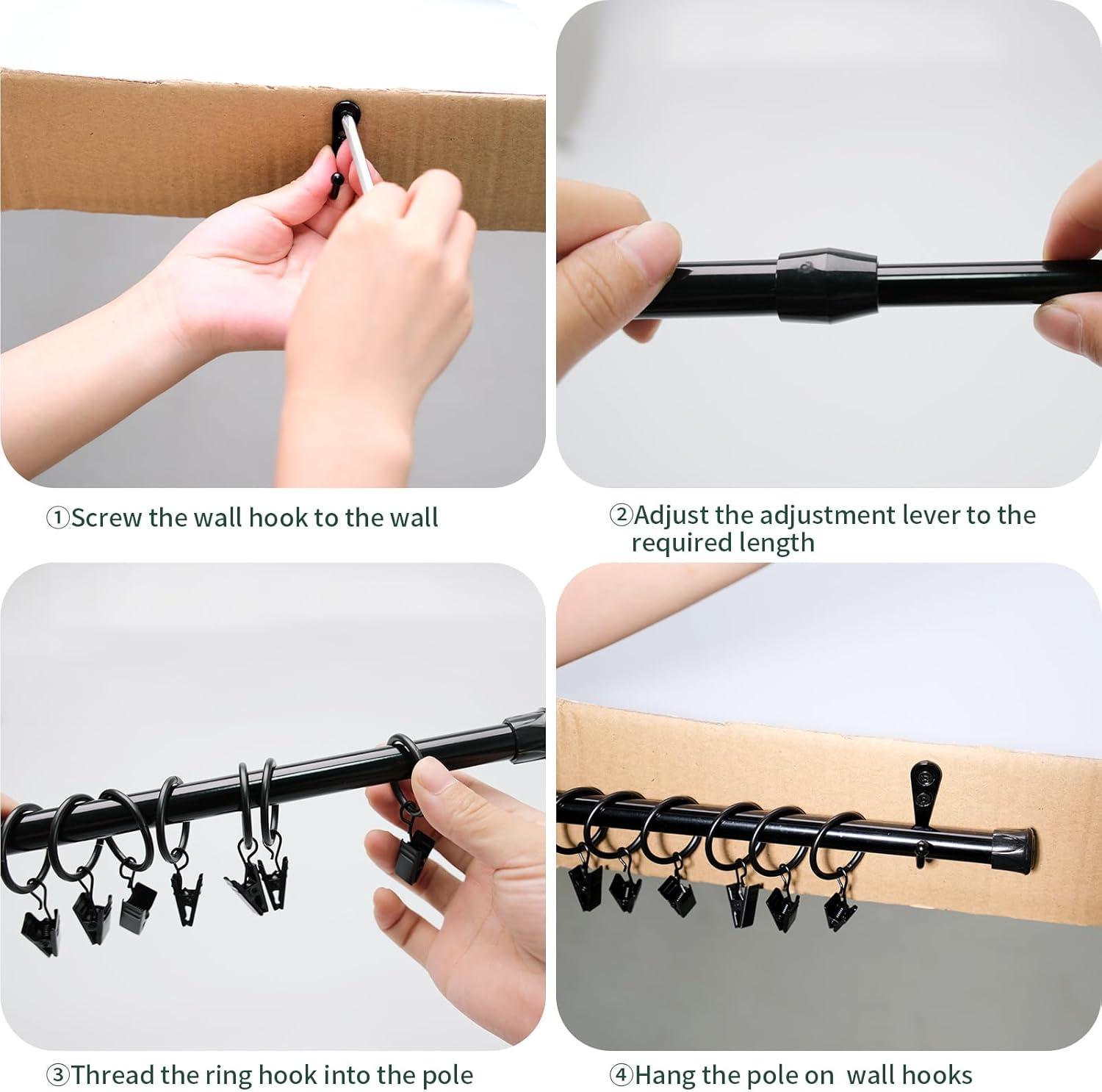 ①Screw the wall hook to the wall

②Adjust the adjustment lever to the required length

③Thread the ring hook into the pole

④Hang the pole on  wall hooks