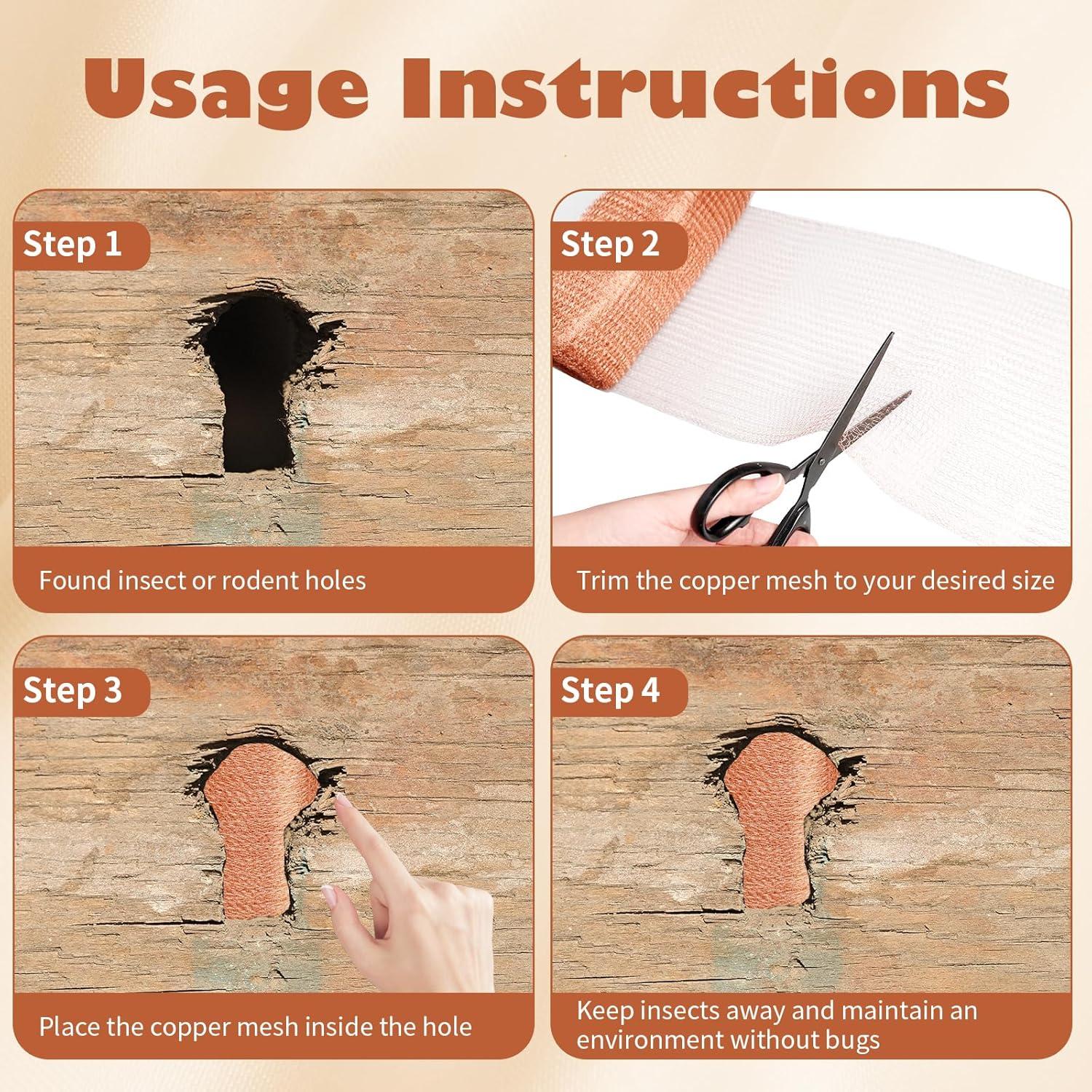 Usage Instructions

Step 1

Found insect or rodent holes

Step 2

Trim the copper mesh to your desired size

Step 3

Place the copper mesh inside the hole

Step 4

Keep insects away and maintain an environment without bugs