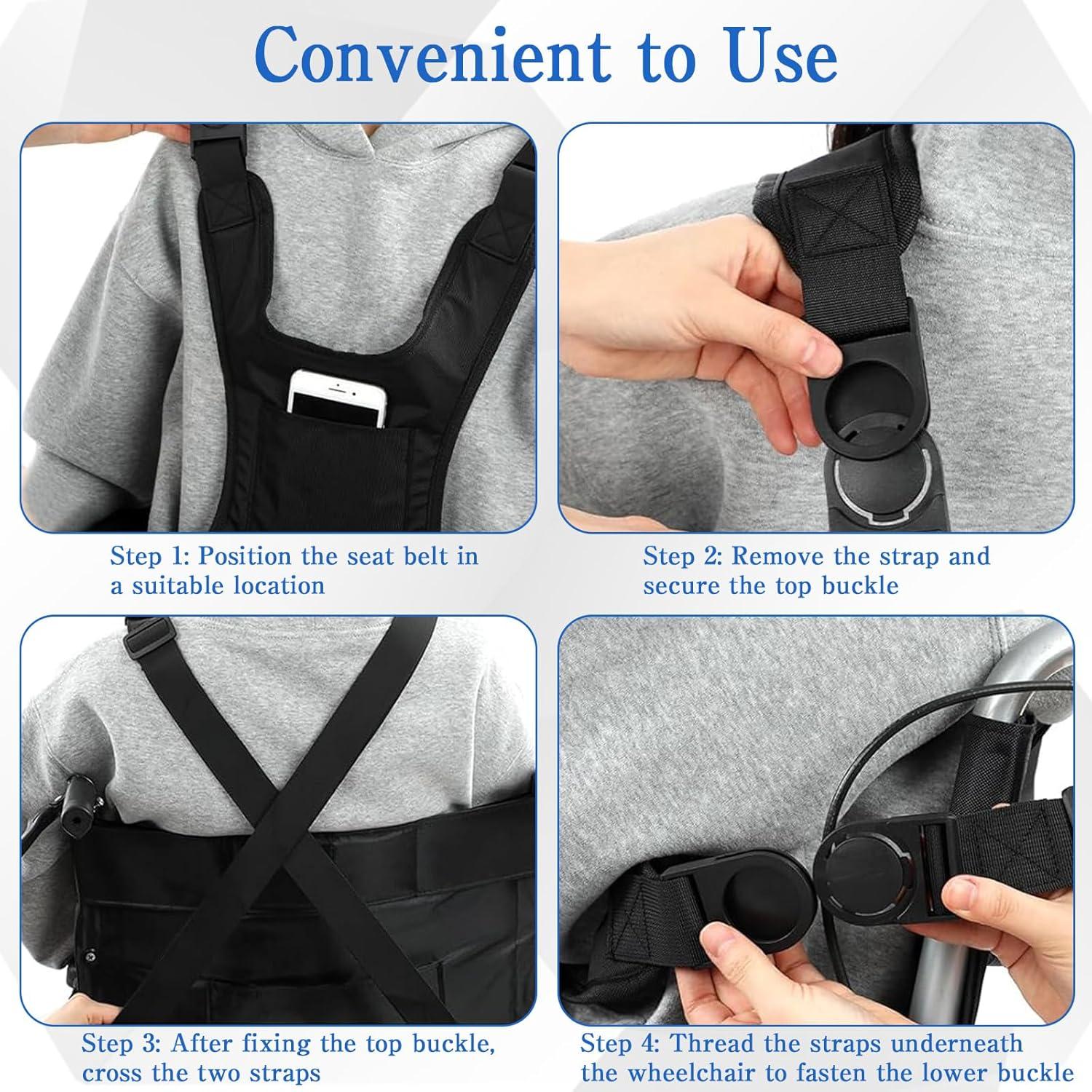 Convenient to Use

Step 1: Position the seat belt in a suitable location

Step 2: Remove the strap and secure the top buckle

Step 3: After fixing the top buckle, cross the two straps

Step 4: Thread the straps underneath the wheelchair to fasten the lower buckle