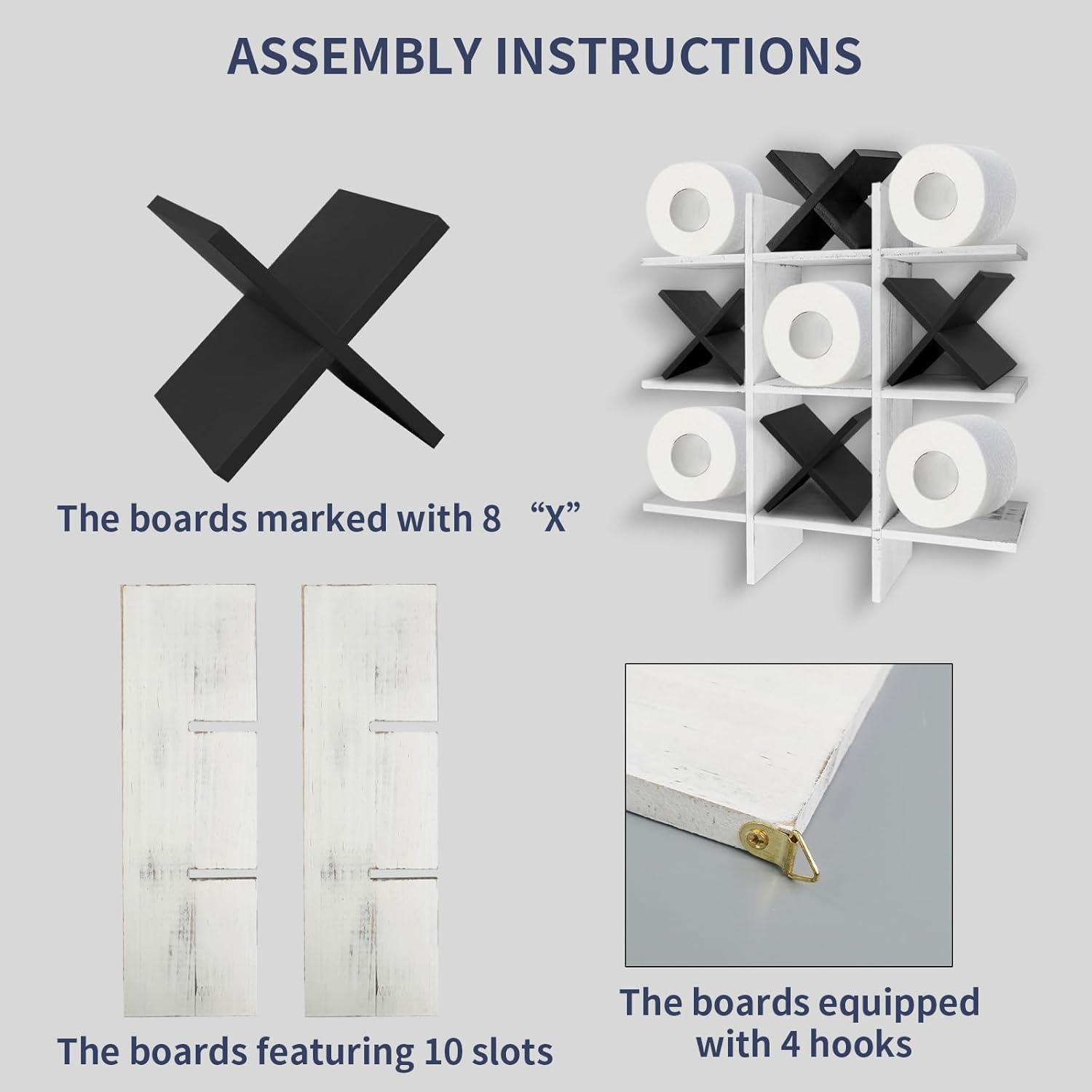 ASSEMBLY INSTRUCTIONS

The boards marked with 8 “X”

The boards featuring 10 slots

The boards equipped with 4 hooks