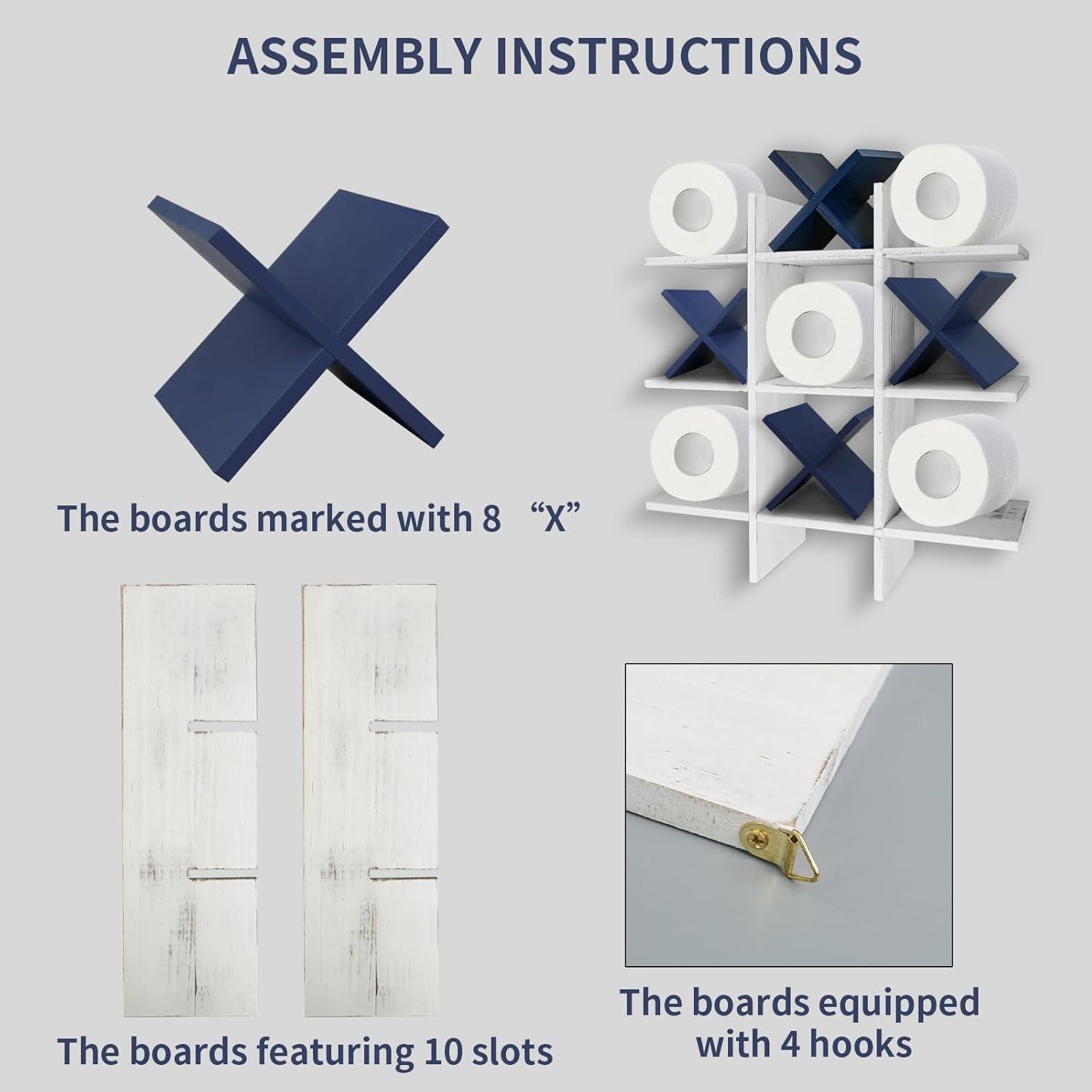 ASSEMBLY INSTRUCTIONS

The boards marked with 8 “X”

The boards featuring 10 slots

The boards equipped with 4 hooks