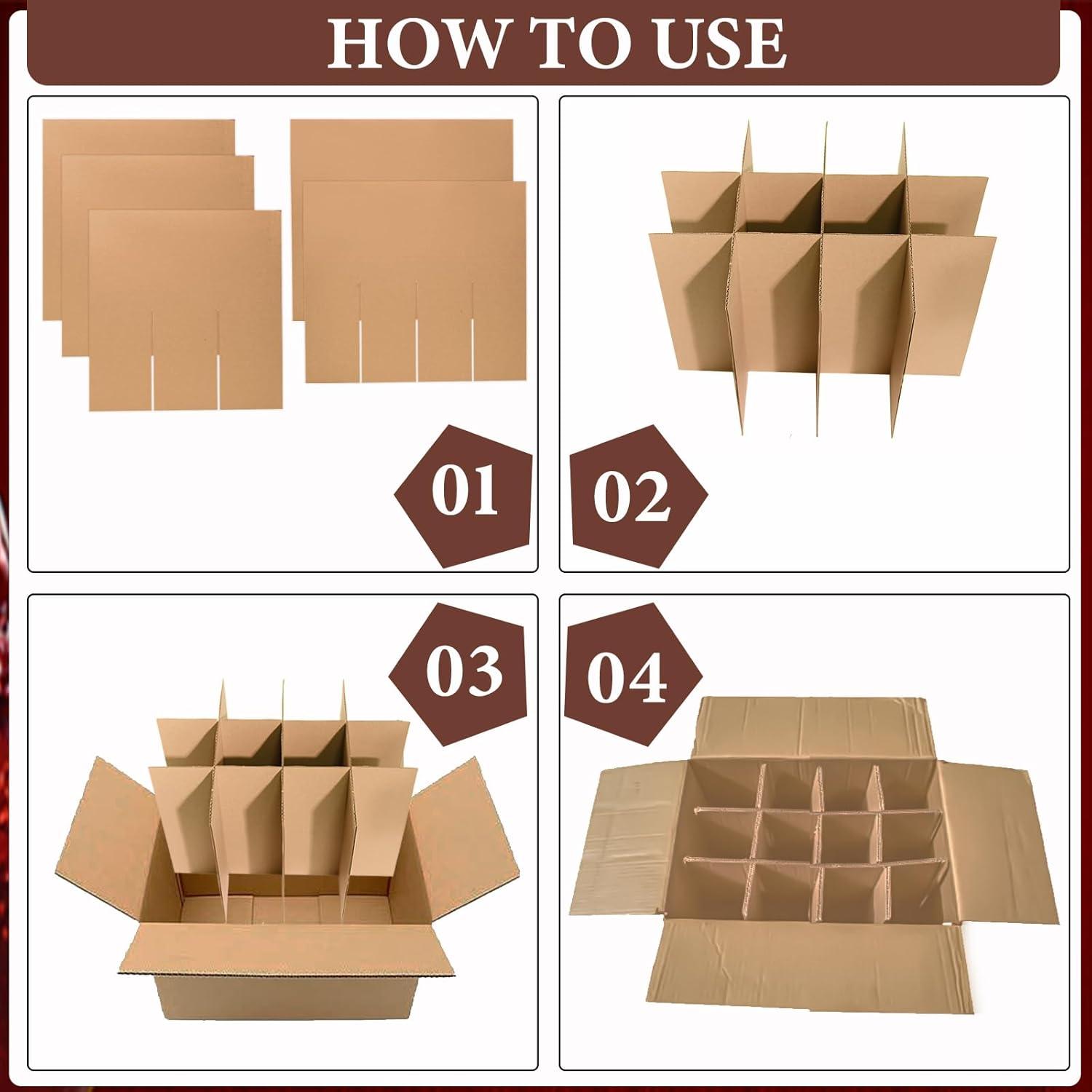 HOW TO USE

01

02

03

04