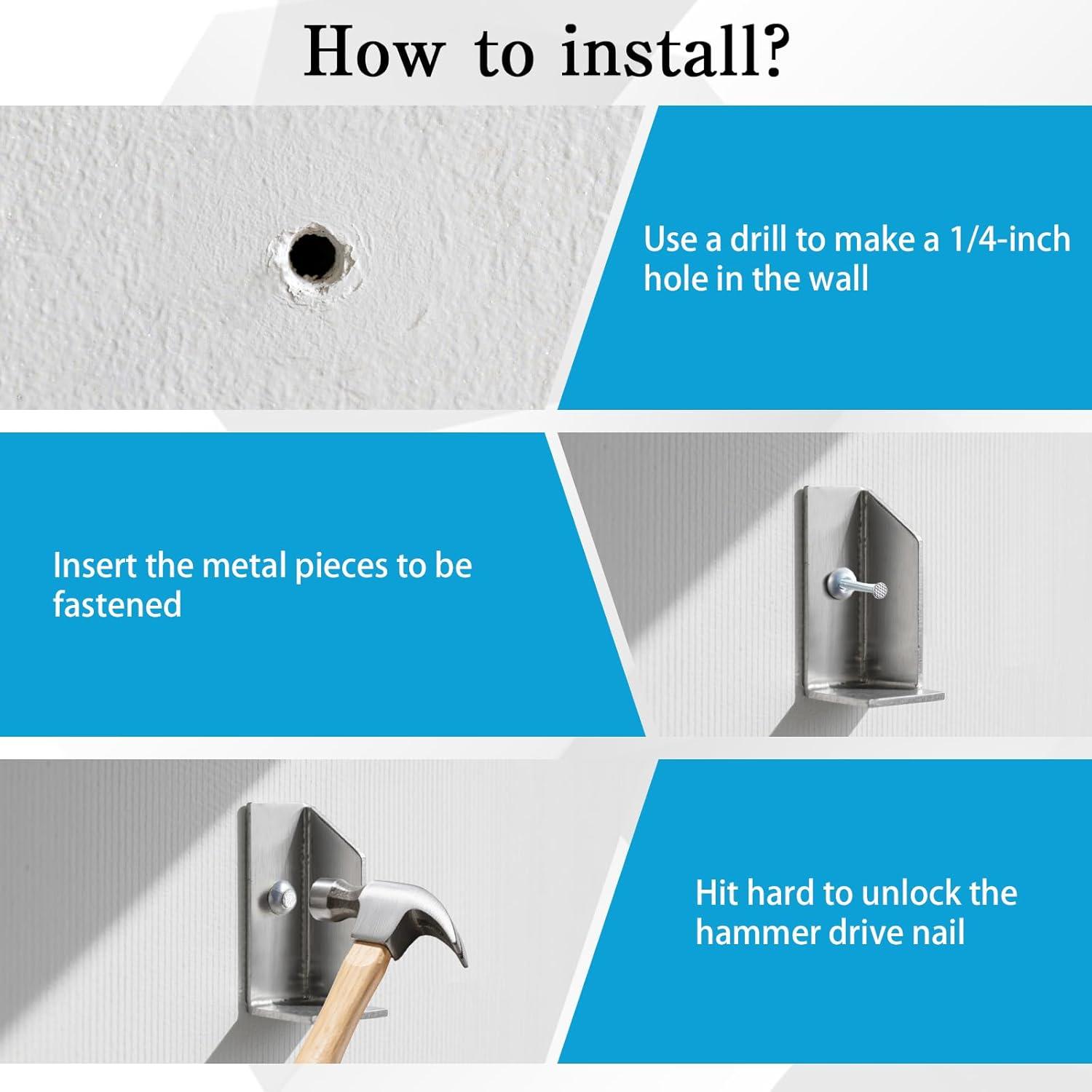 How to install?

Use a drill to make a 1/4-inch hole in the wall

Insert the metal pieces to be fastened

Hit hard to unlock the hammer drive nail