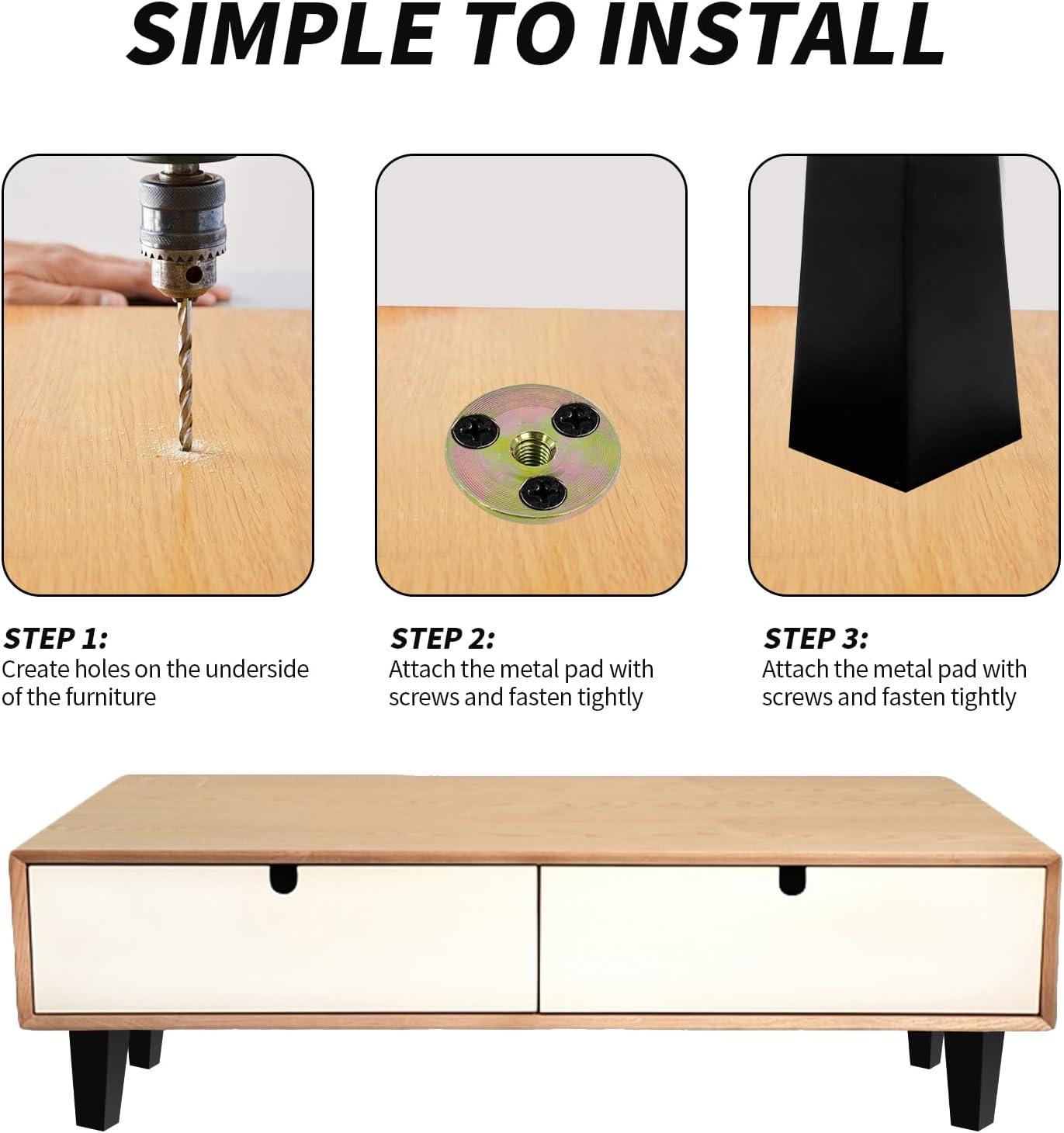 SIMPLE TO INSTALL

STEP 1:
Create holes on the underside of the furniture

STEP 2:
Attach the metal pad with screws and fasten tightly

STEP 3:
Attach the metal pad with screws and fasten tightly